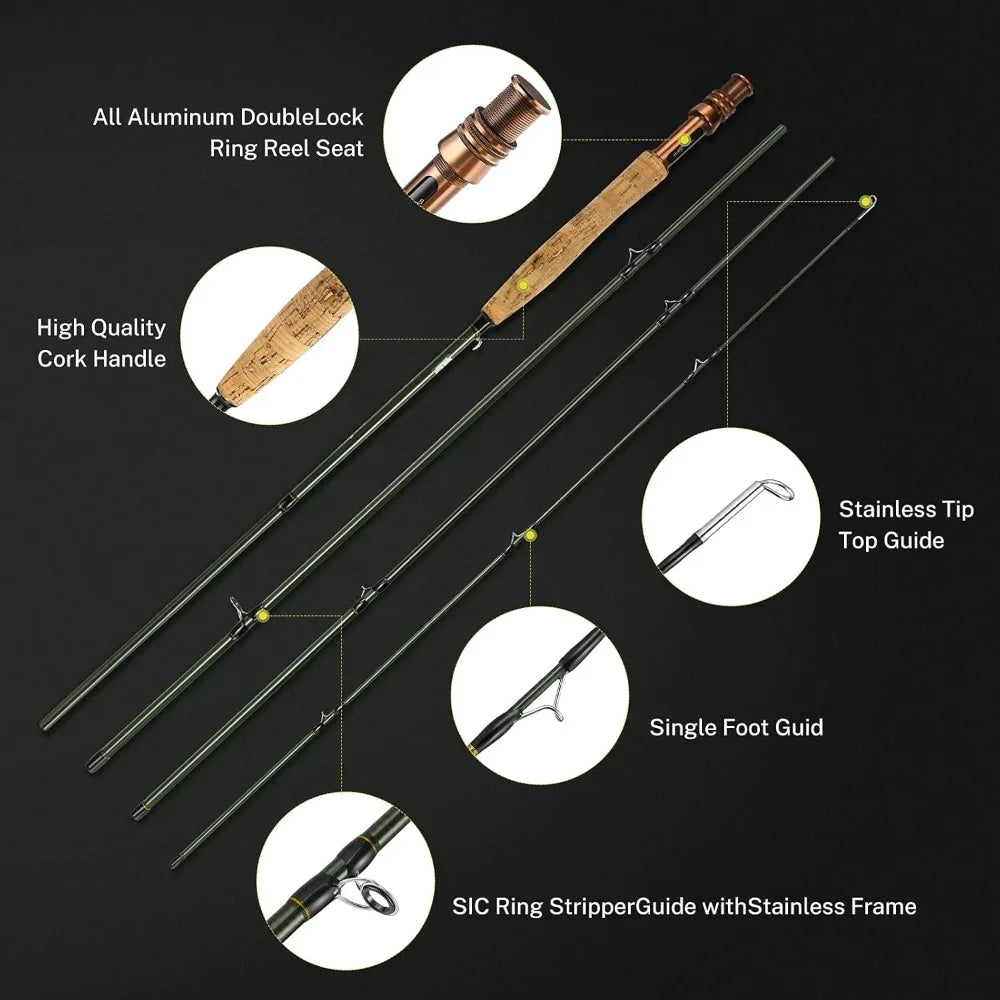 All Aluminum DoubleLock Ring Reel Seat

High Quality Cork Handle

Stainless Tip Top Guide

Single Foot Guid

SIC Ring StripperGuide withStainless Frame