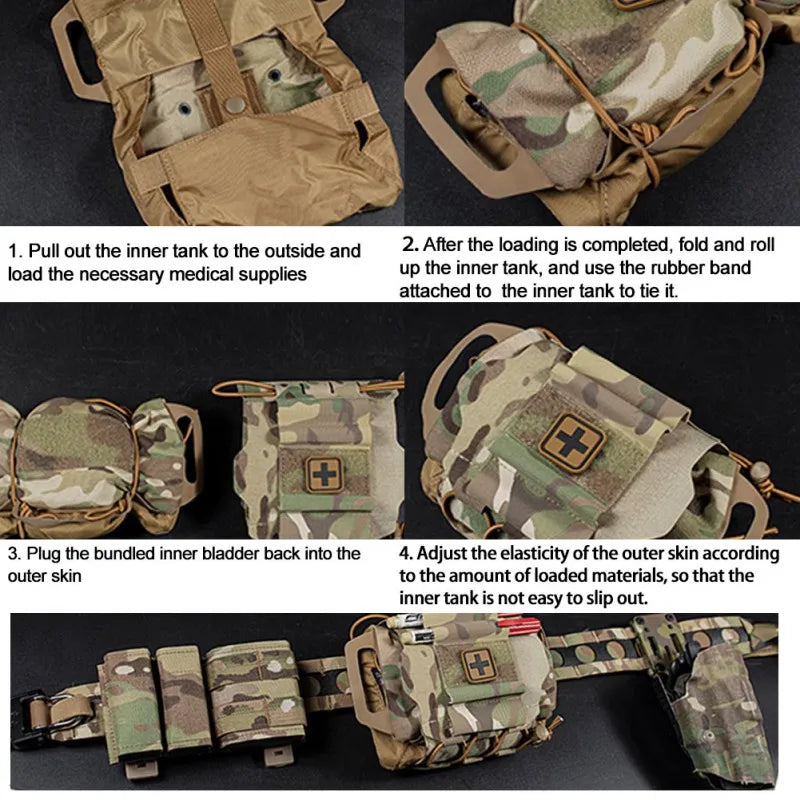 1. Pull out the inner tank to the outside and load the necessary medical supplies

2. After the loading is completed, fold and roll up the inner tank, and use the rubber band attached to the inner tank to tie it.

3. Plug the bundled inner bladder back into the outer skin

4. Adjust the elasticity of the outer skin according to the amount of loaded materials, so that the inner tank is not easy to slip out.