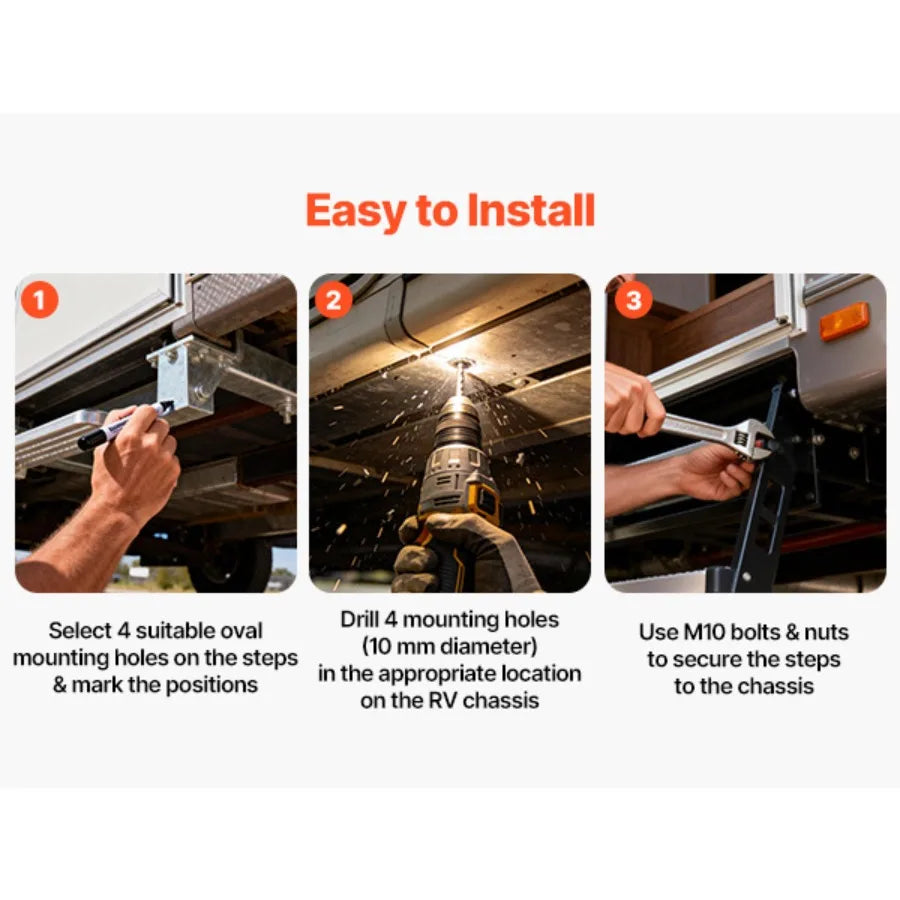 Easy to Install

1

Select 4 suitable oval mounting holes on the steps & mark the positions

2

Drill 4 mounting holes (10 mm diameter) in the appropriate location on the RV chassis

3

Use M10 bolts & nuts to secure the steps to the chassis