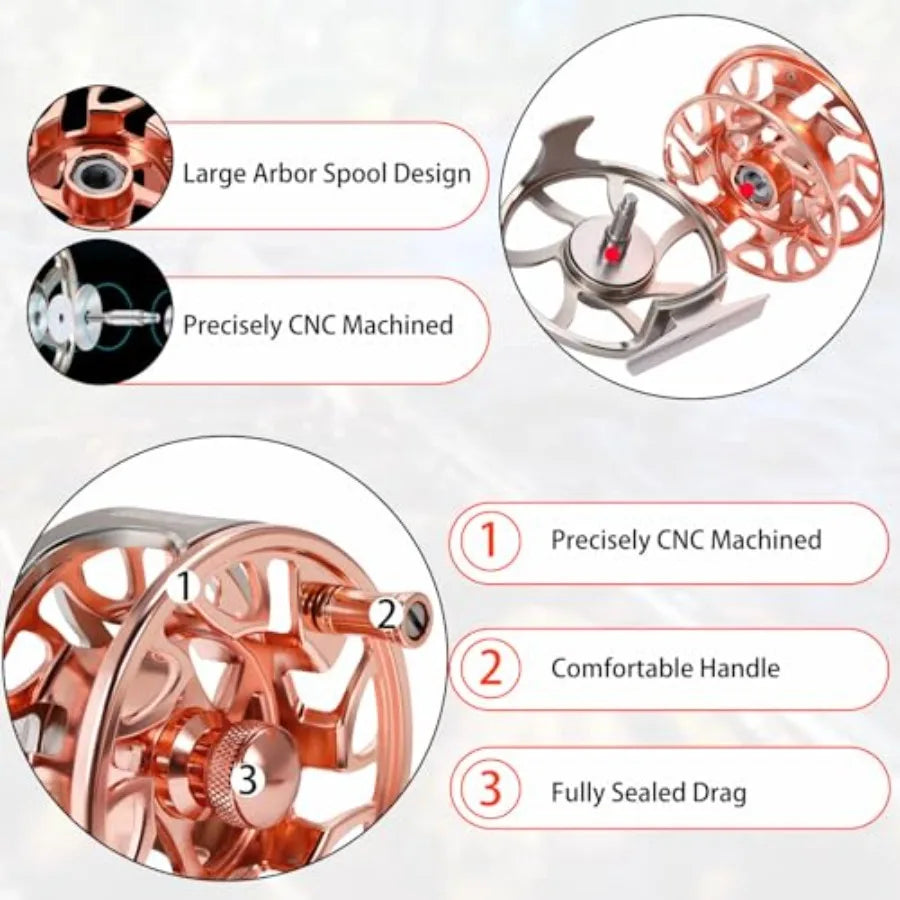 Large Arbor Spool Design

Precisely CNC Machined

1

2

3

1 Precisely CNC Machined

2 Comfortable Handle

3 Fully Sealed Drag